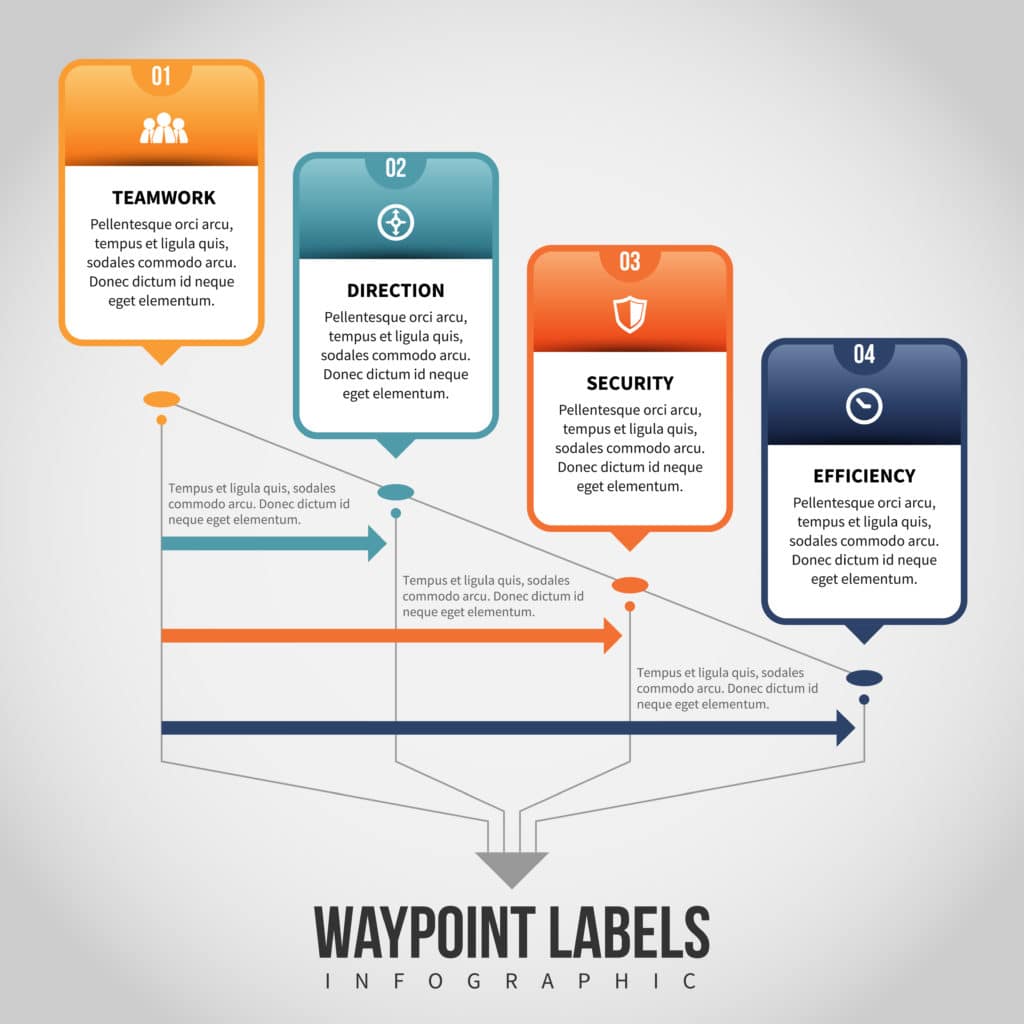 01

TEAMWORK

Pellentesque orci arcu, tempus et ligula quis, sodales commodo arcu. Donec dictum id neque eget elementum.

02

DIRECTION

Pellentesque orci arcu, tempus et ligula quis, sodales commodo arcu. Donec dictum id neque eget elementum.

03

SECURITY

Pellentesque orci arcu, tempus et ligula quis, sodales commodo arcu. Donec dictum id neque eget elementum.

04

EFFICIENCY

Pellentesque orci arcu, tempus et ligula quis, sodales commodo arcu. Donec dictum id neque eget elementum.

Tempus et ligula quis, sodales commodo arcu. Donec dictum id neque eget elementum.

Tempus et ligula quis, sodales commodo arcu. Donec dictum id neque eget elementum.

Tempus et ligula quis, sodales commodo arcu. Donec dictum id neque eget elementum.

WAYPOINT LABELS

INFOGRAPHIC